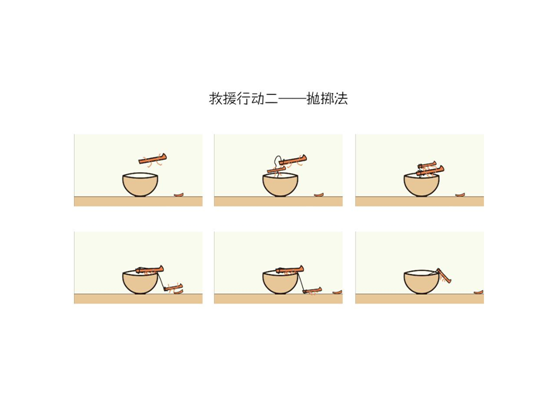 救援行动二——抛掷法